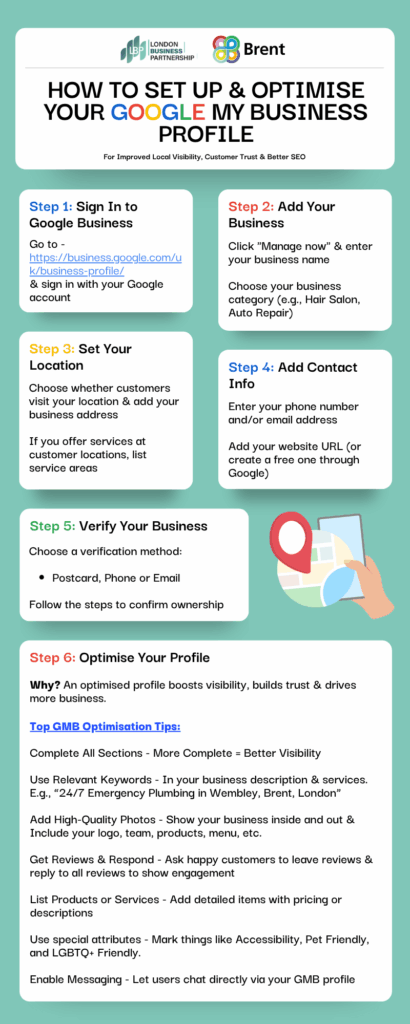 LBP LONDON BUSINESS PARTNERSHIP

Brent

HOW TO SET UP & OPTIMISE YOUR GOOGLE MY BUSINESS PROFILE

For Improved Local Visibility, Customer Trust & Better SEO

Step 1: Sign In to Google Business

Go to - https://business.google.com/uk/business-profile/ & sign in with your Google account

Step 2: Add Your Business

Click "Manage now" & enter your business name

Choose your business category (e.g., Hair Salon, Auto Repair)

Step 3: Set Your Location

Choose whether customers visit your location & add your business address

If you offer services at customer locations, list service areas

Step 4: Add Contact Info

Enter your phone number and/or email address

Add your website URL (or create a free one through Google)

Step 5: Verify Your Business

Choose a verification method:

• Postcard, Phone or Email

Follow the steps to confirm ownership

Step 6: Optimise Your Profile

Why? An optimised profile boosts visibility, builds trust & drives more business.

Top GMB Optimisation Tips:

Complete All Sections - More Complete = Better Visibility

Use Relevant Keywords - In your business description & services. E.g., "24/7 Emergency Plumbing in Wembley, Brent, London"

Add High-Quality Photos - Show your business inside and out & Include your logo, team, products, menu, etc.

Get Reviews & Respond - Ask happy customers to leave reviews & reply to all reviews to show engagement

List Products or Services - Add detailed items with pricing or descriptions

Use special attributes - Mark things like Accessibility, Pet Friendly, and LGBTQ+ Friendly.

Enable Messaging - Let users chat directly via your GMB profile